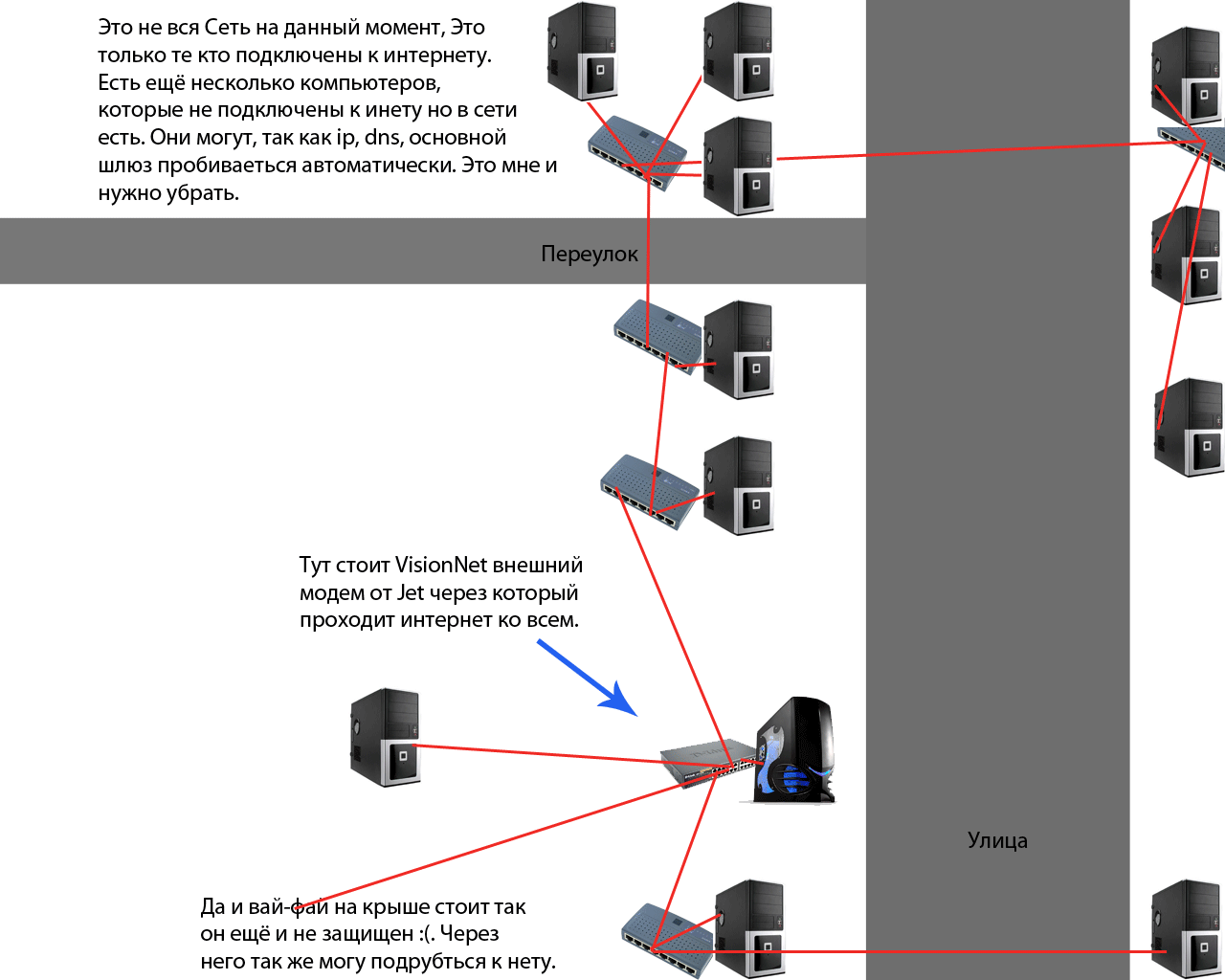 Это не вся Сеть на данный момент, Это только те кто подключены к интернету. Есть ещё несколько компьютеров, которые не подключены к инету но в сети есть. Они могут, так как ip, dns, основной шлюз пробиваеться автоматически. Это мне и нужно убрать.

Переулок

Тут стоит VisionNet внешний модем от Jet через который проходит интернет ко всем.

Улица

Да и вай-фай на крыше стоит так он ещё и не защищен :(. Через него так же могу подрубться к нету.